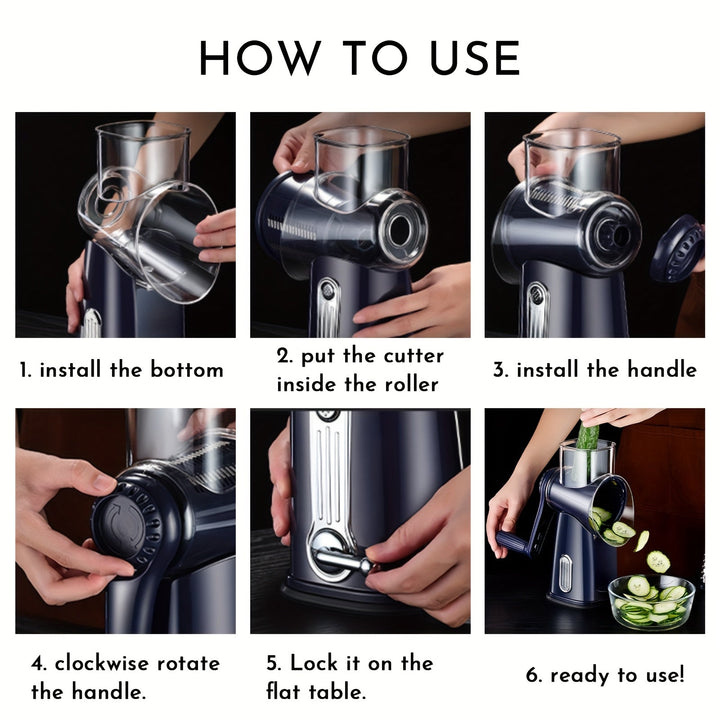 HOW TO USE

1. install the bottom

2. put the cutter inside the roller

3. install the handle

4. clockwise rotate the handle.

5. Lock it on the flat table.

6. ready to use!