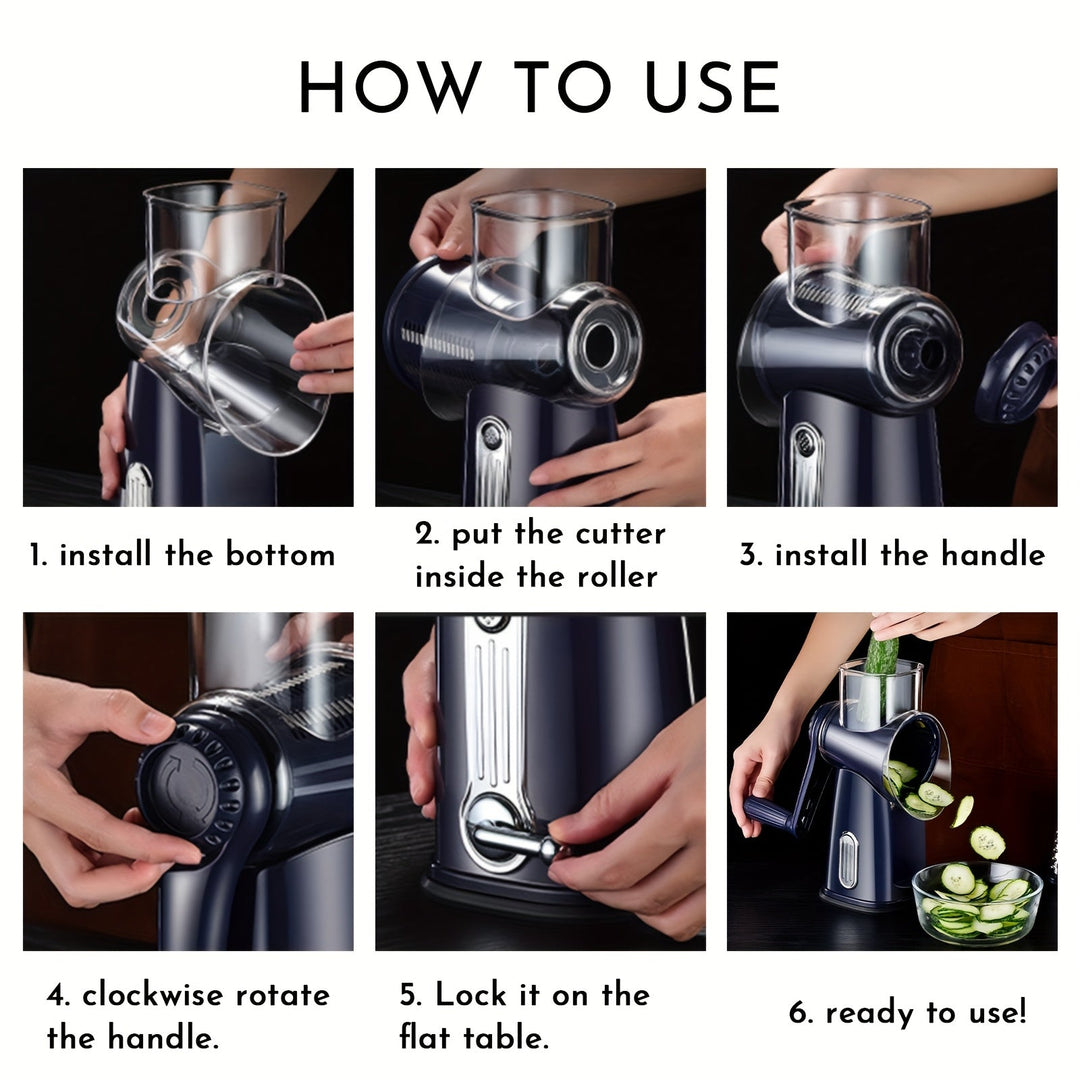 HOW TO USE

1. install the bottom

2. put the cutter inside the roller

3. install the handle

4. clockwise rotate the handle.

5. Lock it on the flat table.

6. ready to use!